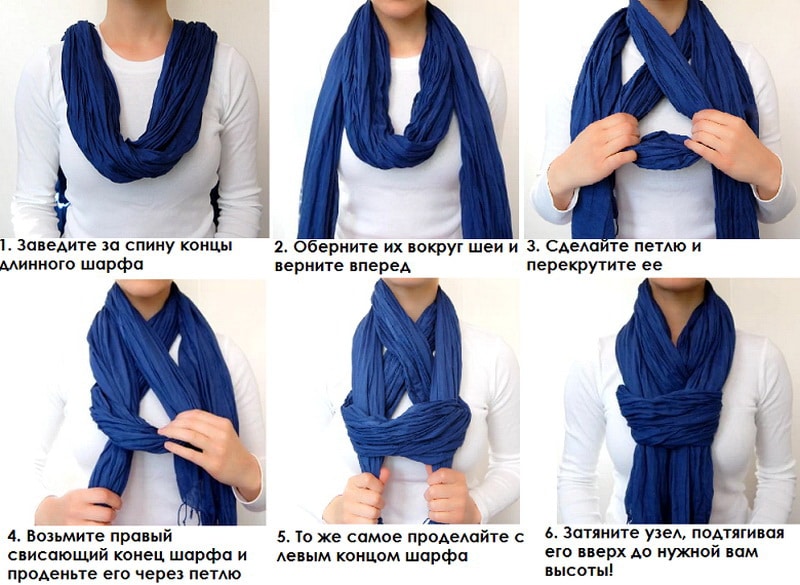 1. Заведите за спину концы длинного шарфа

2. Оберните их вокруг шеи и верните вперед

3. Сделайте петлю и перекрутите ее

4. Возьмите правый свисающий конец шарфа и проденьте его через петлю

5. То же самое проделайте с левым концом шарфа

6. Затяните узел, подтягивая его вверх до нужной вам высоты!