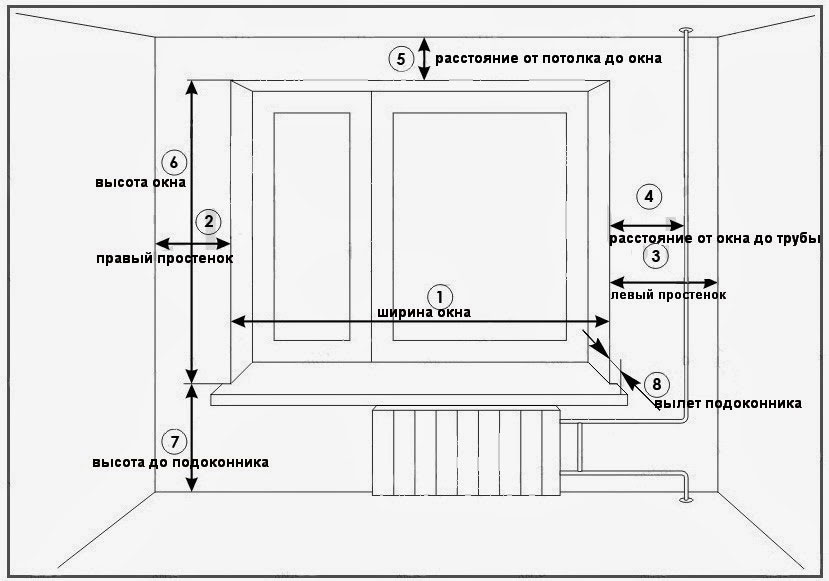 5 расстояние от потолка до окна

6
высота окна

2
правый простенок

4
расстояние от окна до трубы

3
левый простенок

1
ширина окна

8
вылет подоконника

7
высота до подоконника