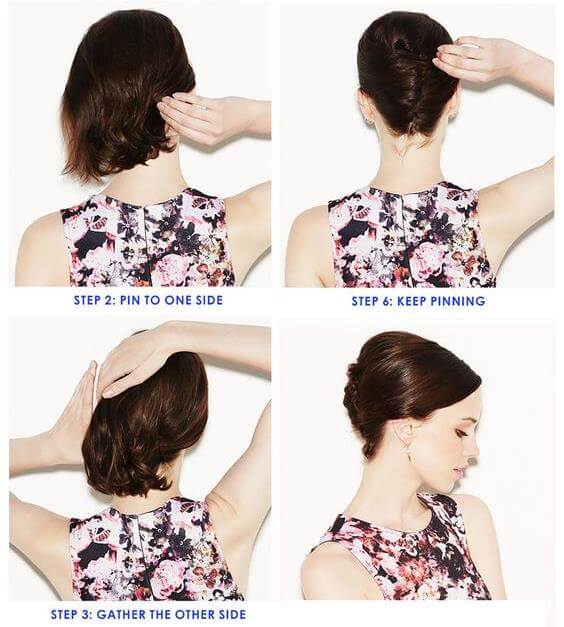 STEP 2: PIN TO ONE SIDE

STEP 6: KEEP PINNING

STEP 3: GATHER THE OTHER SIDE