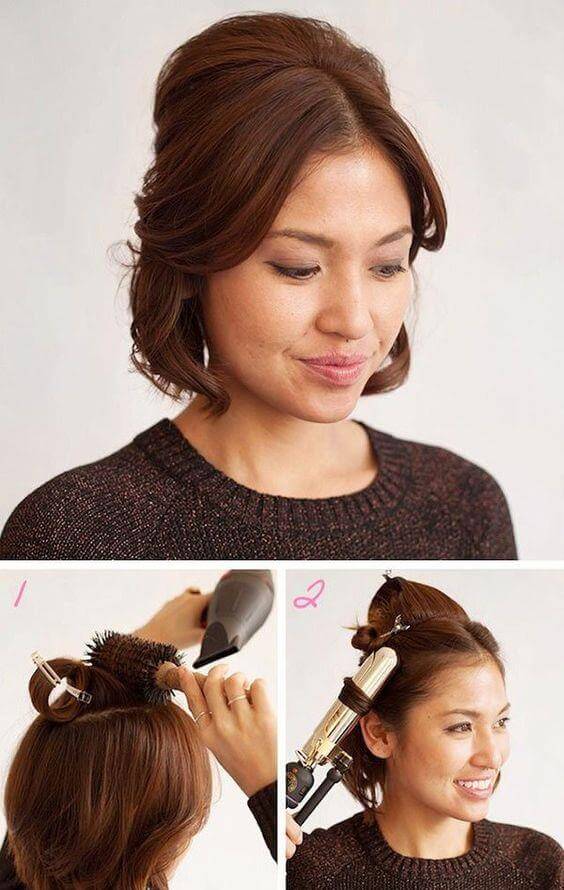 1

2