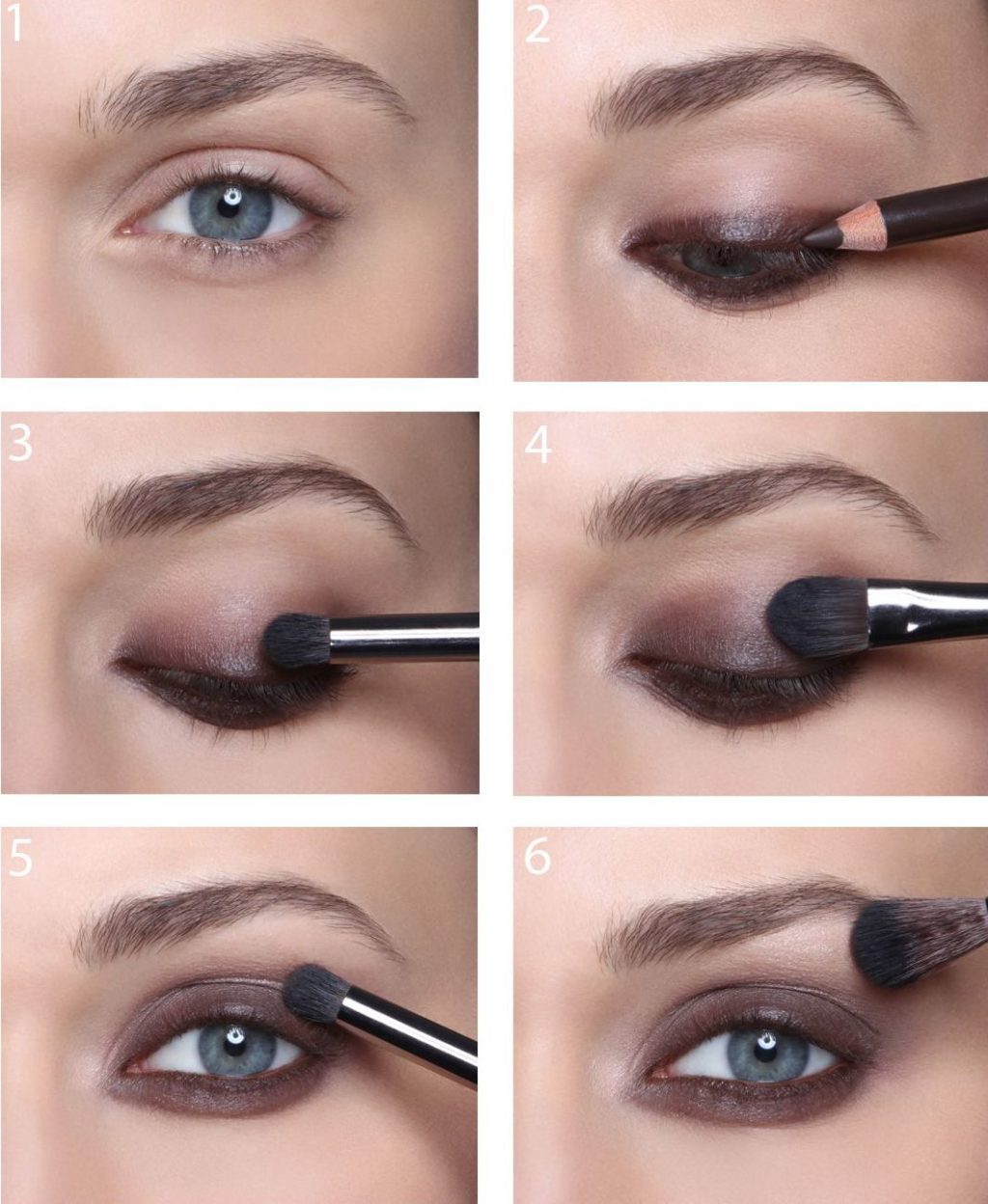 1

2

3

4

5

6