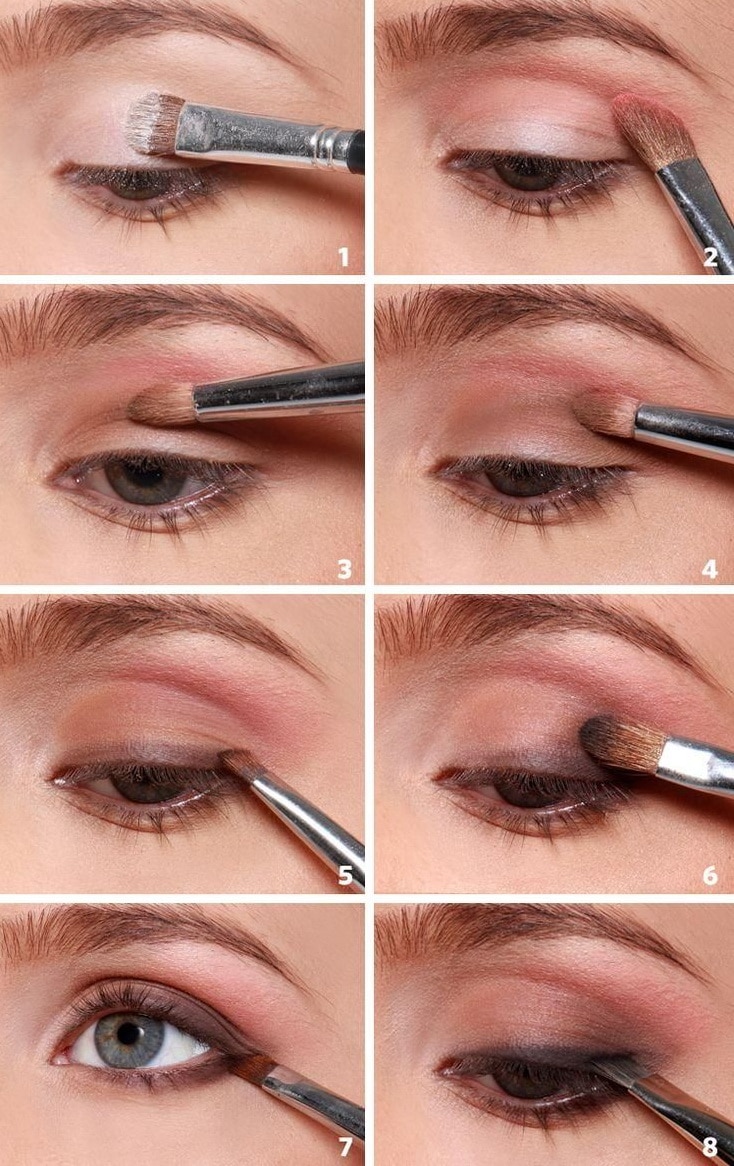 1
2
3
4
5
6
7
8