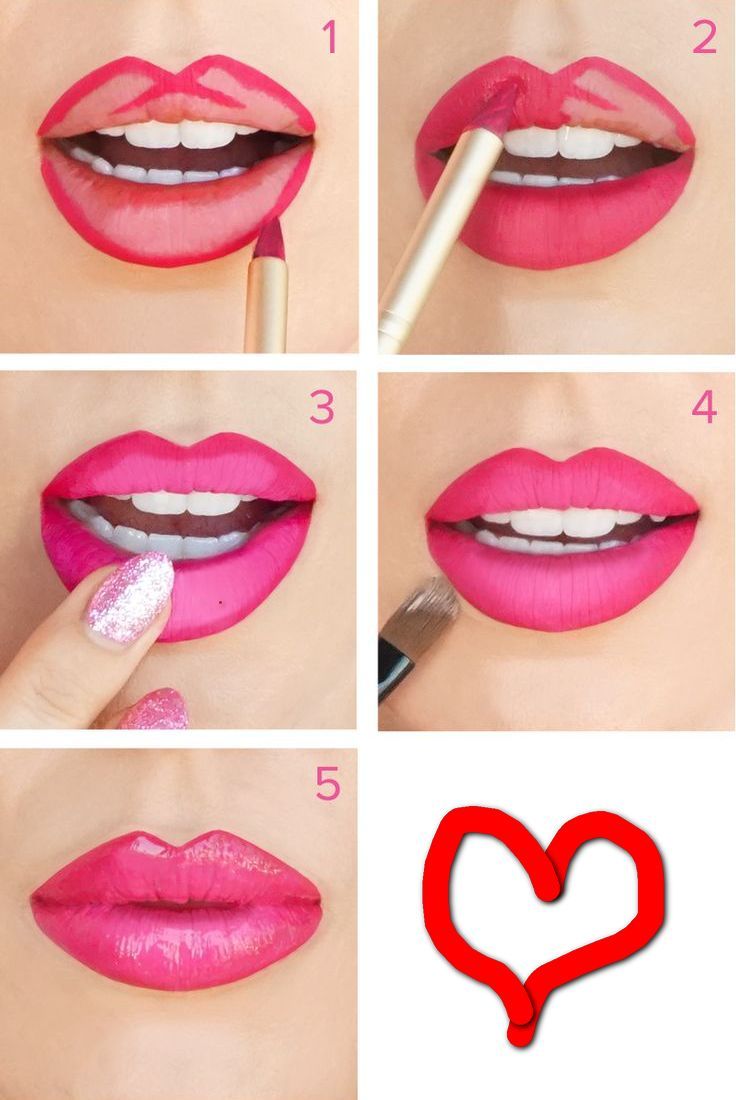 1

2

3

4

5