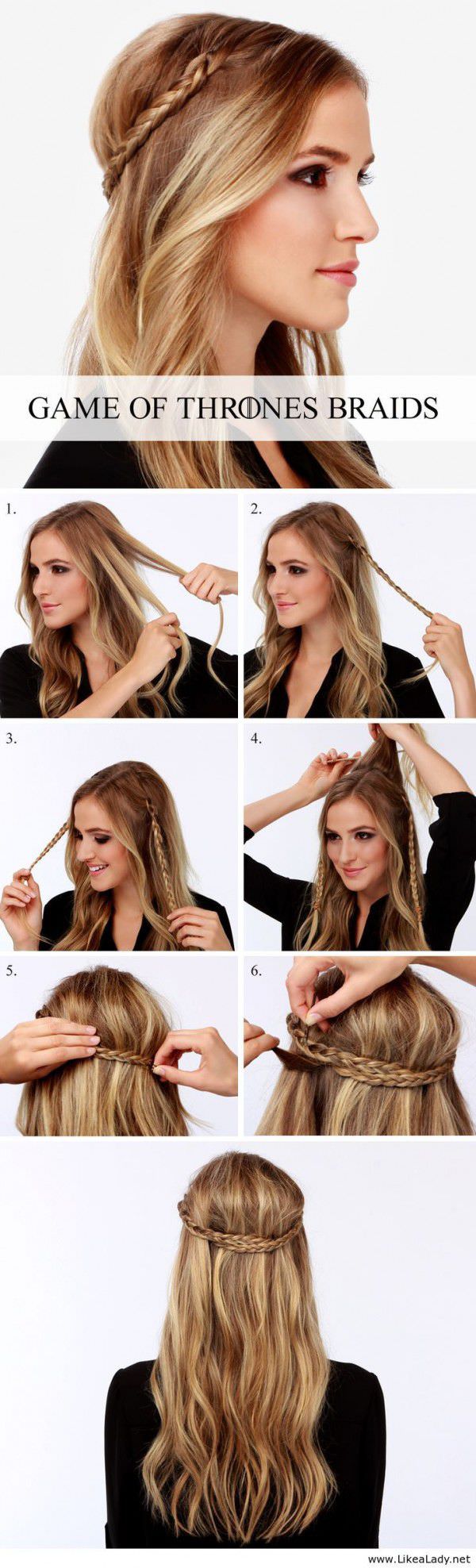 GAME OF THRONES BRAIDS

1.

2.

3.

4.

5.

6.

www.LikeaLady.net