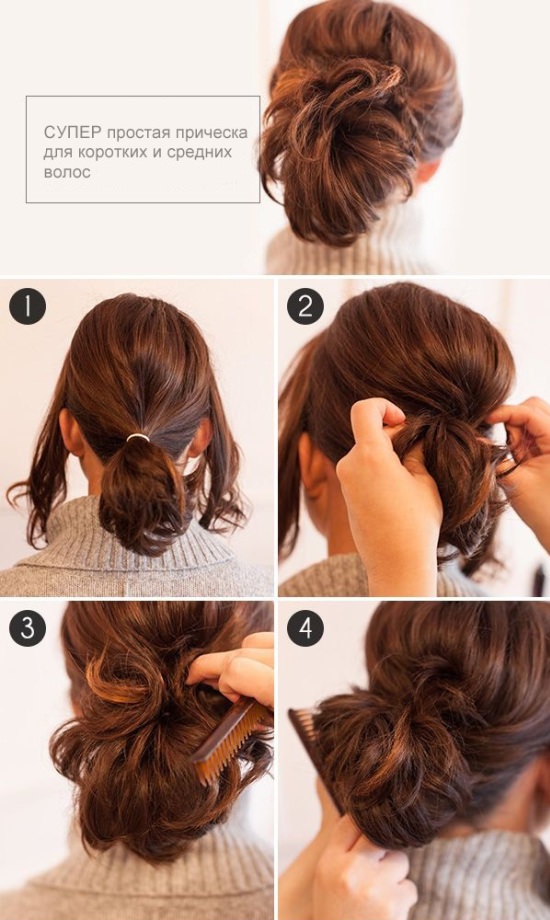 СУПЕР простая прическа для коротких и средних волос

1

2

3

4