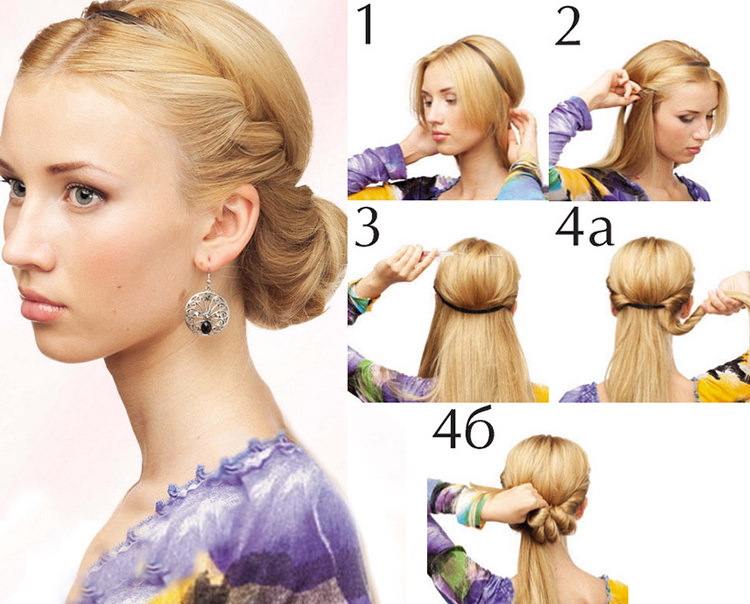 1

2

3

4а

4б